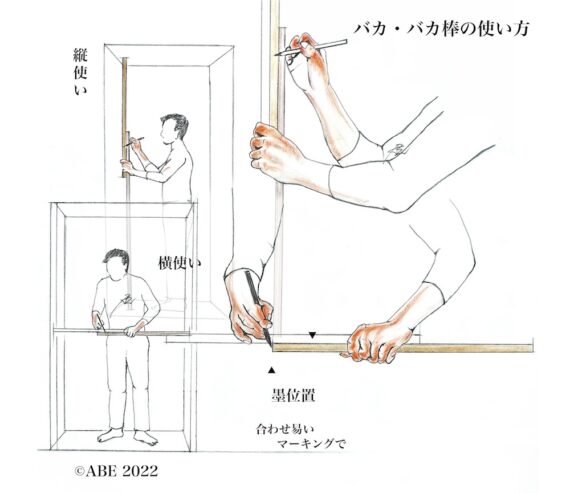 バカ・バカ棒の使い方

縦使い

横使い

▼

▲

墨位置

合わせ易い
マーキングで

©ABE 2022